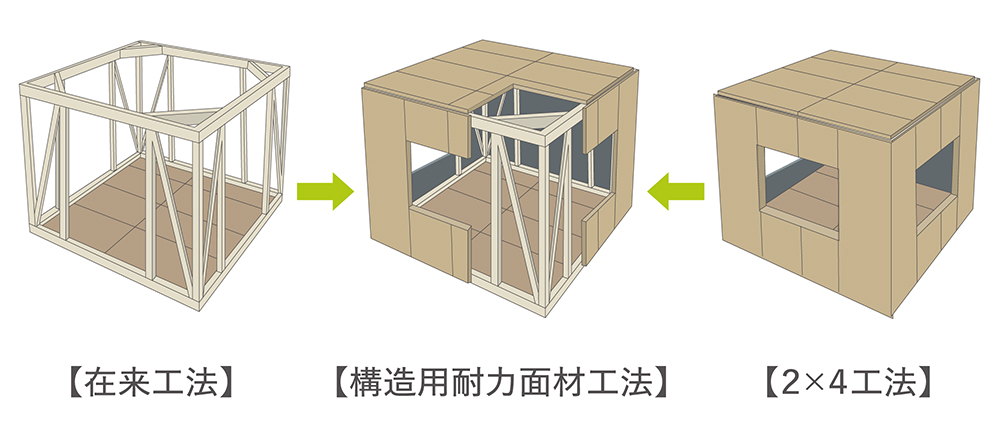 【在来工法】

【構造用耐力面材工法】

【2×4工法】